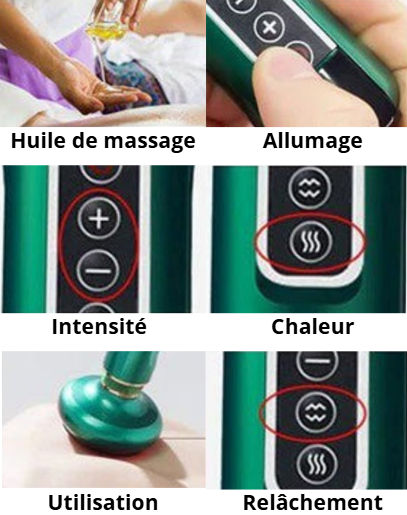 Huile de massage

Allumage

Intensité

Chaleur

Utilisation

Relâchement